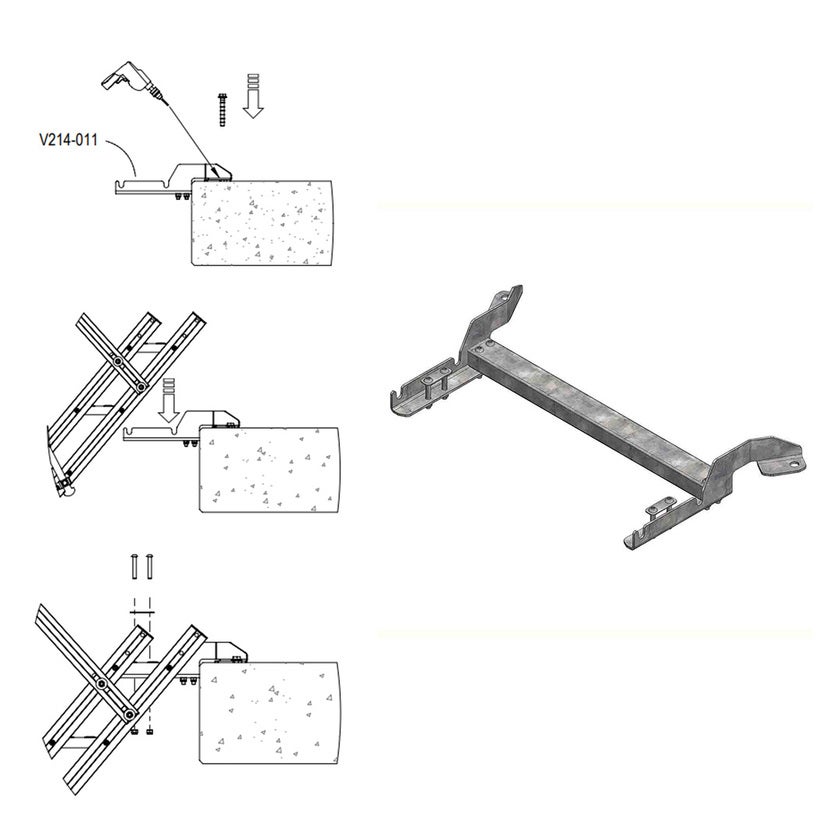 V214-011